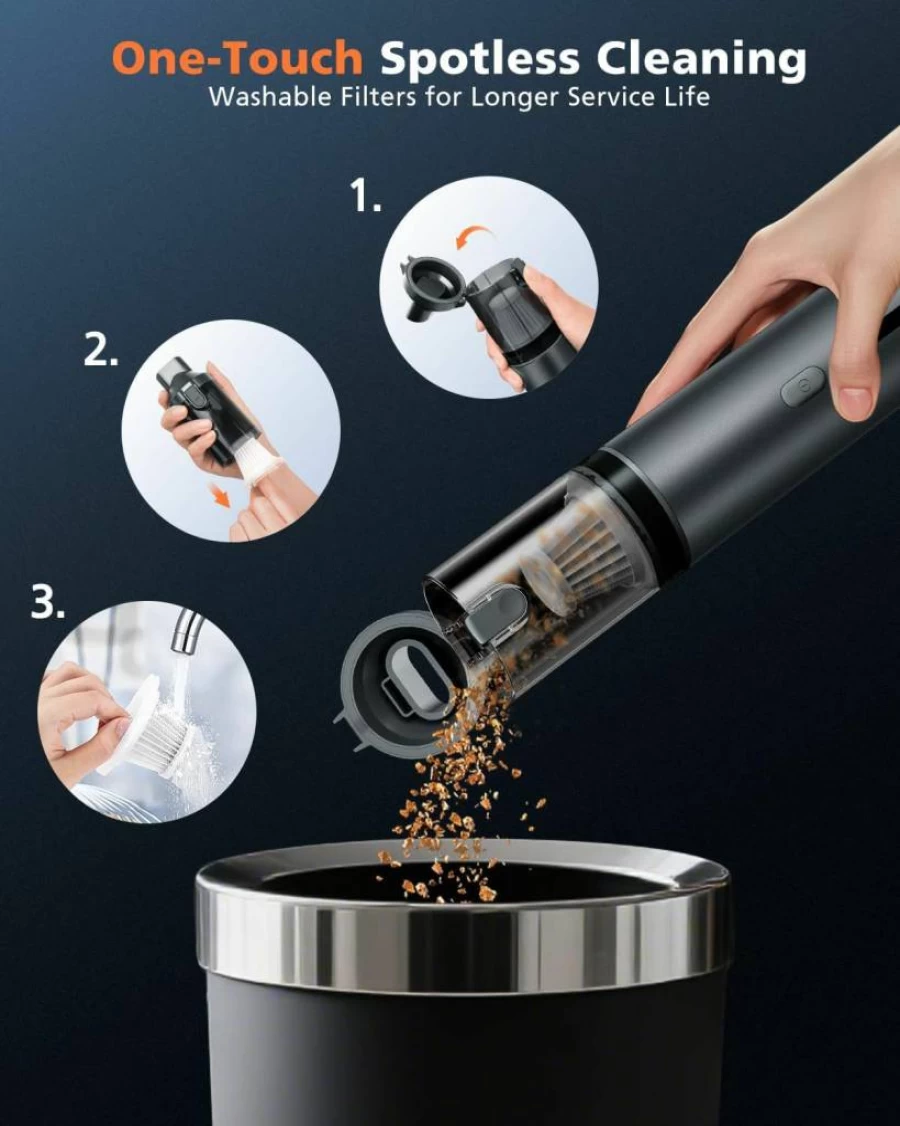 One-Touch Spotless Cleaning
Washable Filters for Longer Service Life

1.

2.

3.