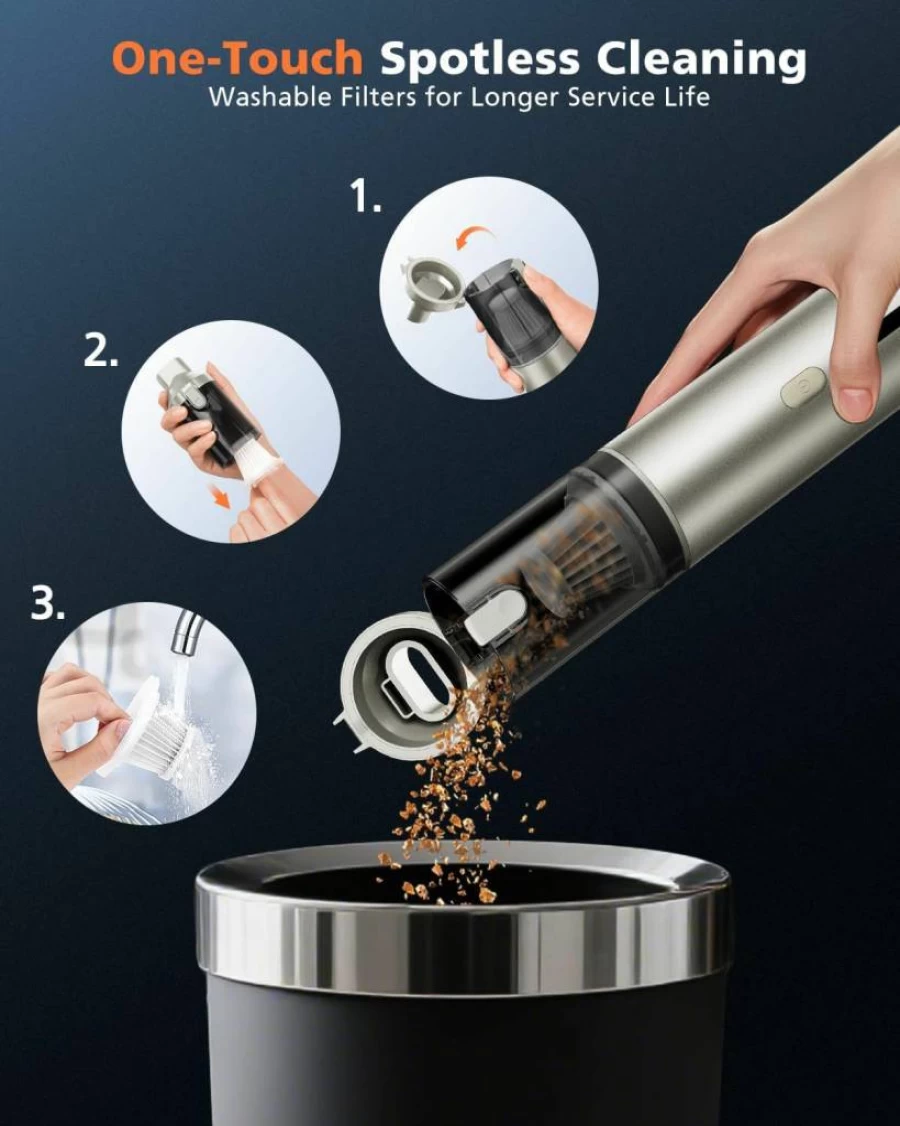 One-Touch Spotless Cleaning
Washable Filters for Longer Service Life

1.

2.

3.