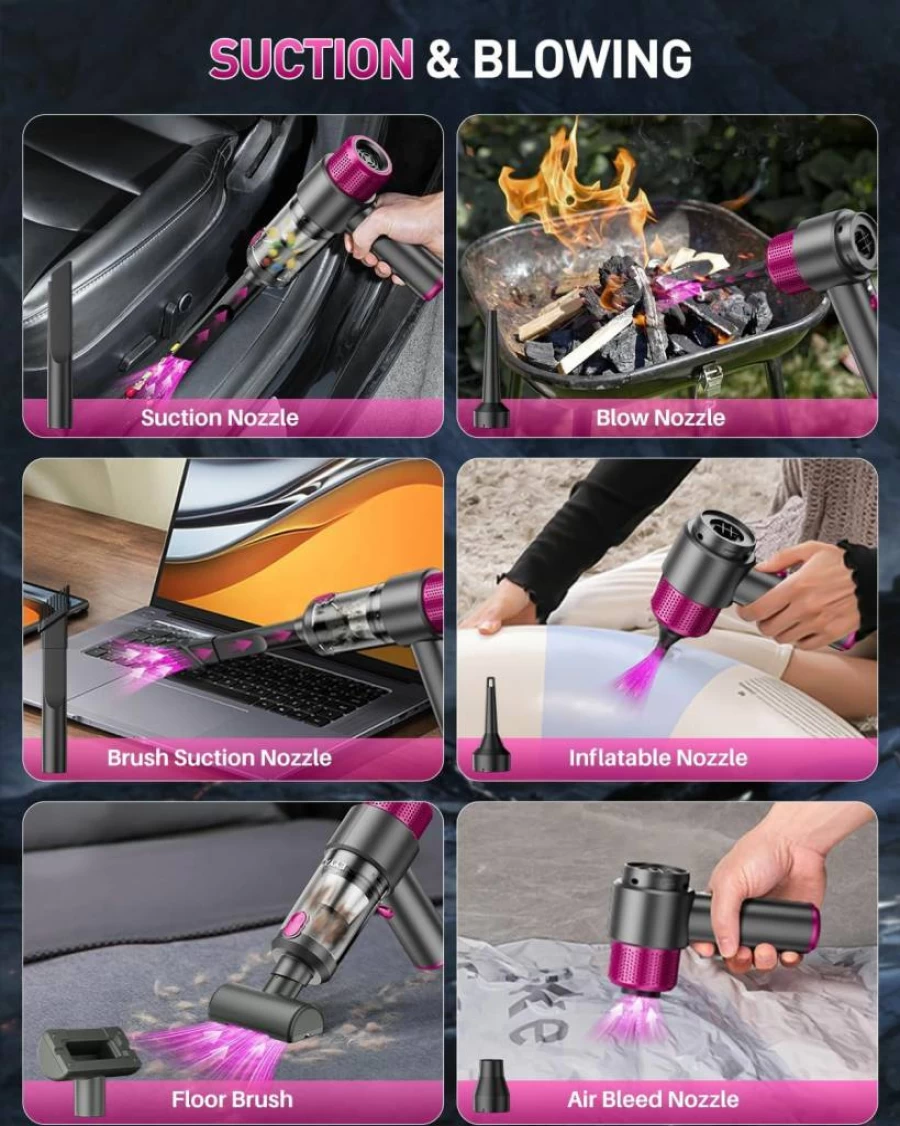 SUCTION & BLOWING

Suction Nozzle

Blow Nozzle

Brush Suction Nozzle

Inflatable Nozzle

Floor Brush

Air Bleed Nozzle