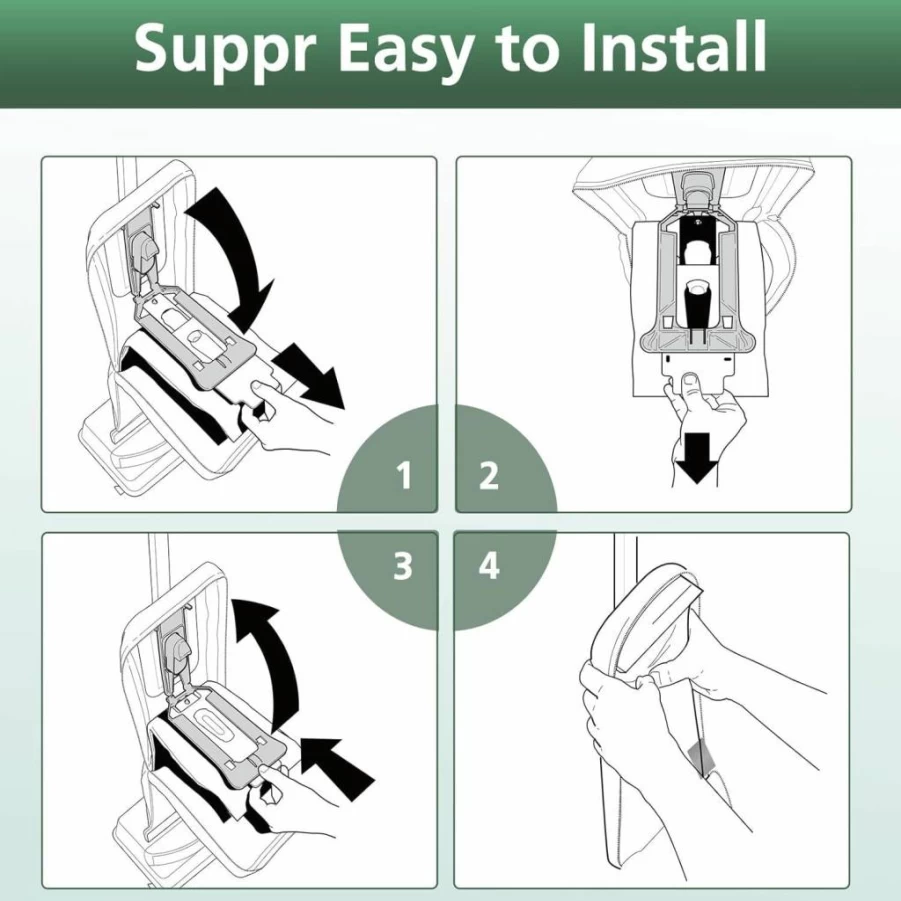 Suppr Easy to Install

1
2
3
4