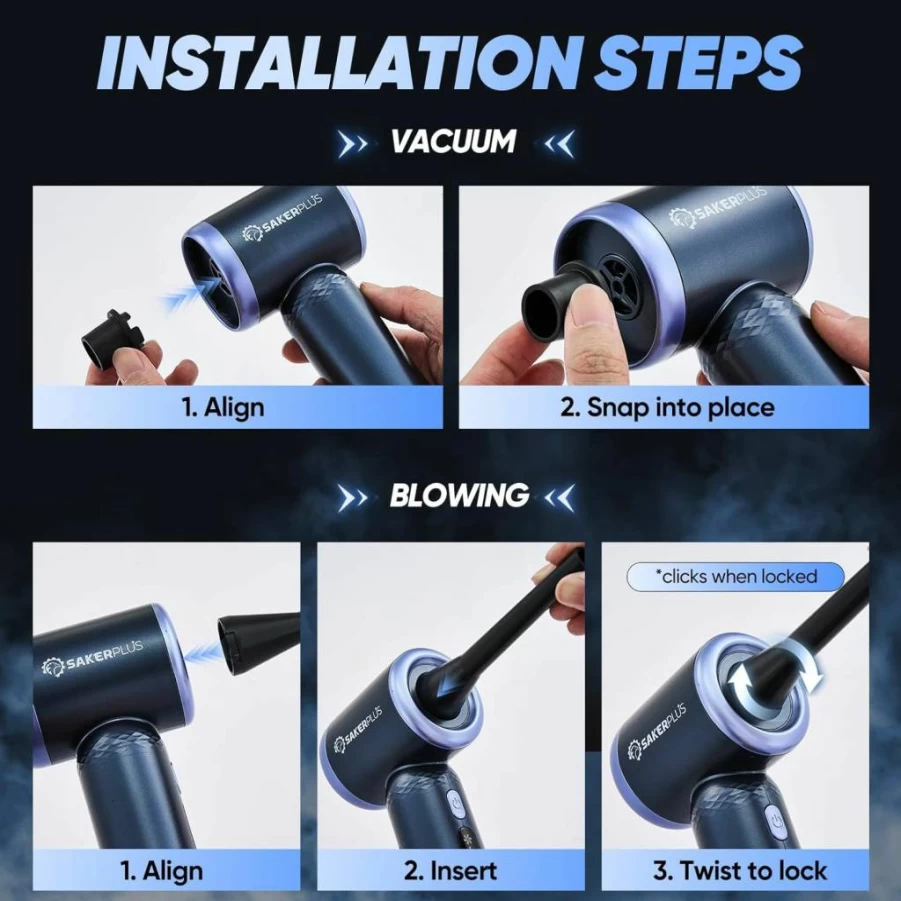 INSTALLATION STEPS

VACUUM

SAKERPLUS

1. Align

SAKERPLUS

2. Snap into place

BLOWING

SAKERPLUS

1. Align

SAKERPLUS

2. Insert

*clicks when locked

SAKERPLUS

3. Twist to lock