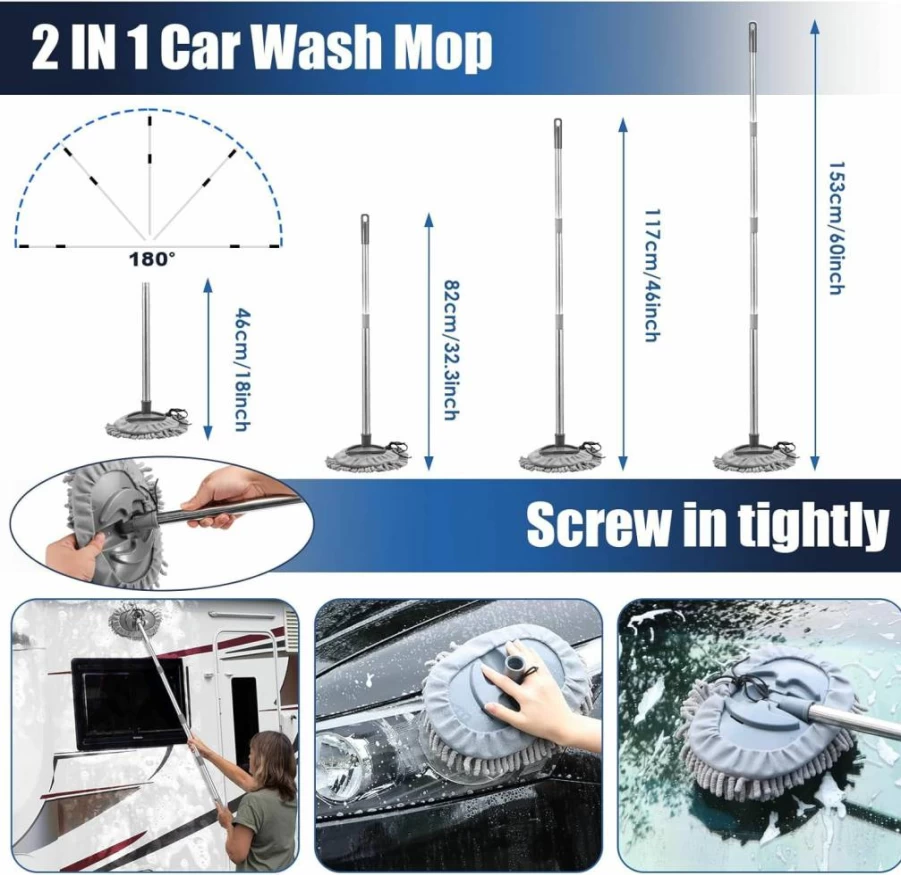 2 IN 1 Car Wash Mop

180°

46cm/18inch

82cm/32.3inch

117cm/46inch

153cm/60inch

Screw in tightly