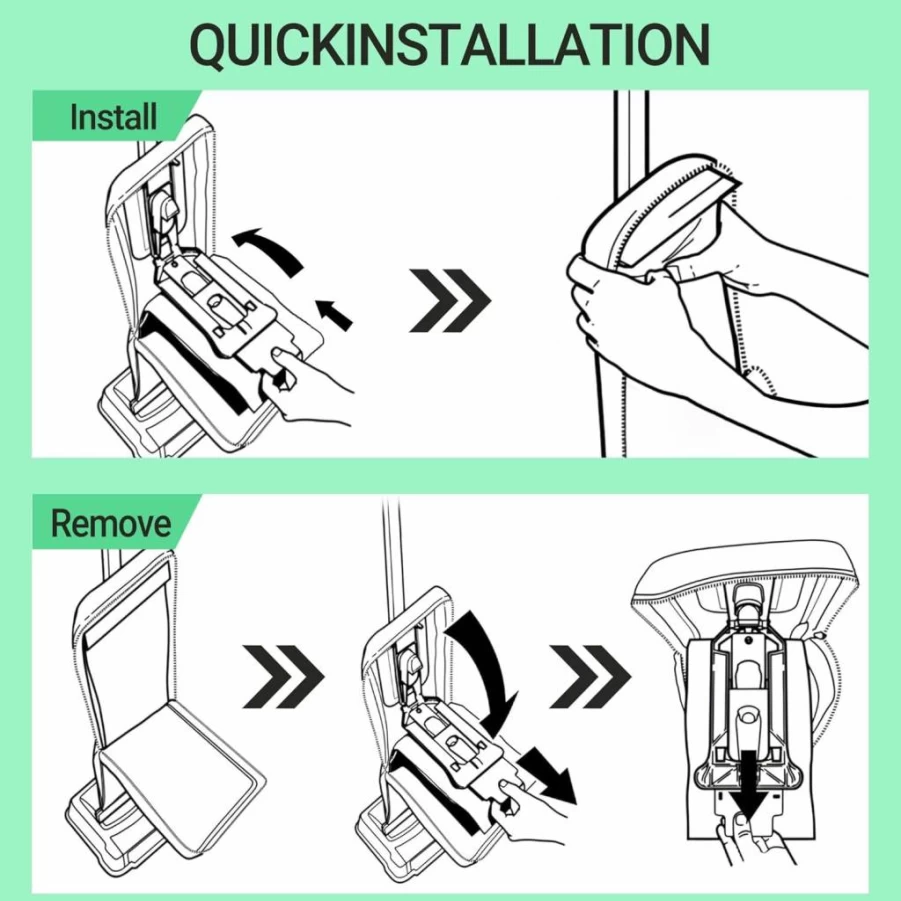 QUICKINSTALLATION

Install

Remove