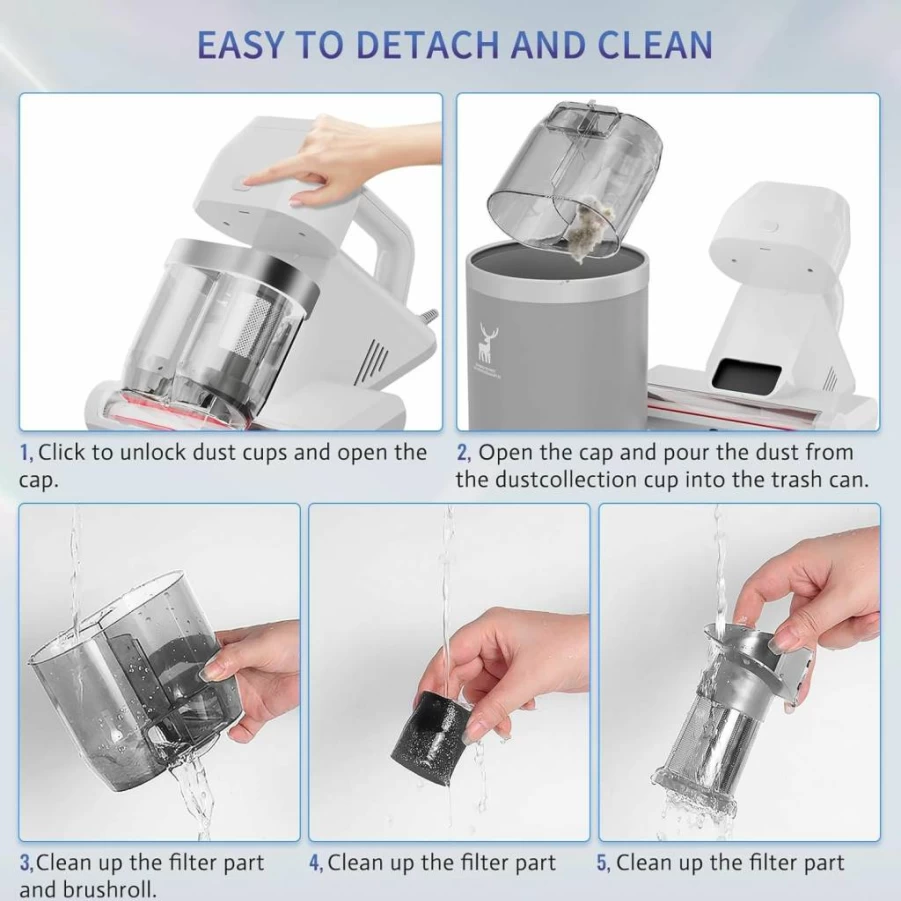 EASY TO DETACH AND CLEAN

1, Click to unlock dust cups and open the cap.

2, Open the cap and pour the dust from the dustcollection cup into the trash can.

3,Clean up the filter part and brushroll.

4, Clean up the filter part

5, Clean up the filter part