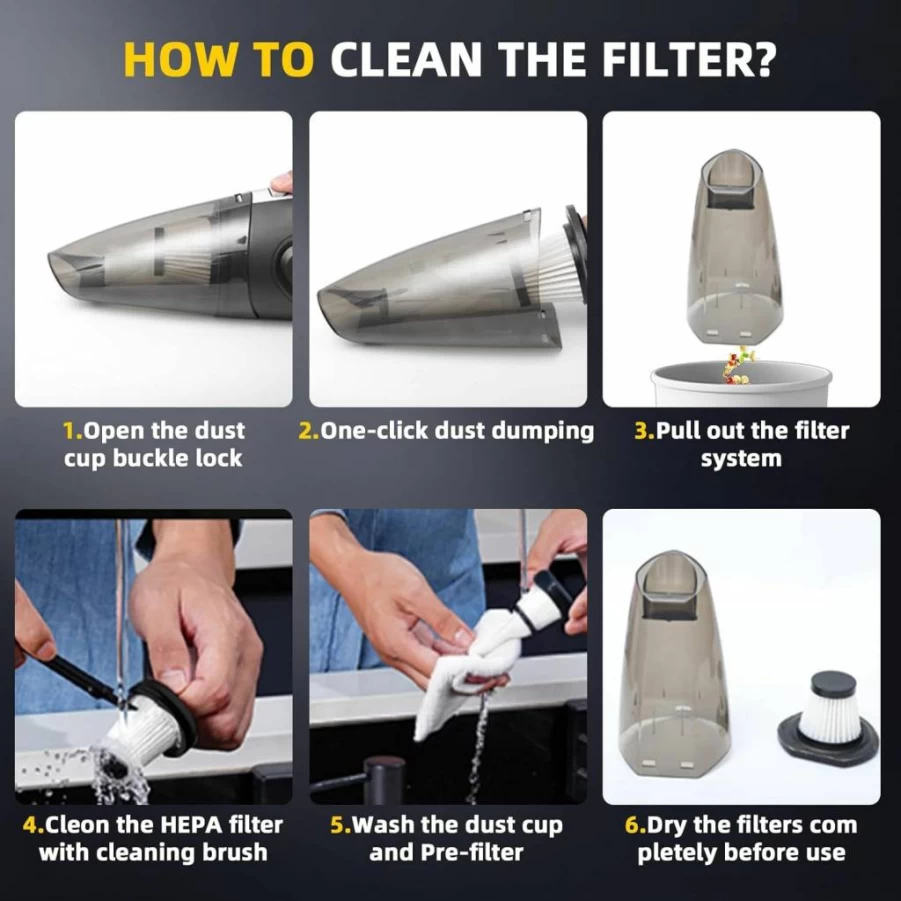 HOW TO CLEAN THE FILTER?

1.Open the dust cup buckle lock

2.One-click dust dumping

3.Pull out the filter system

4.Cleon the HEPA filter with cleaning brush

5.Wash the dust cup and Pre-filter

6.Dry the filters com pletely before use