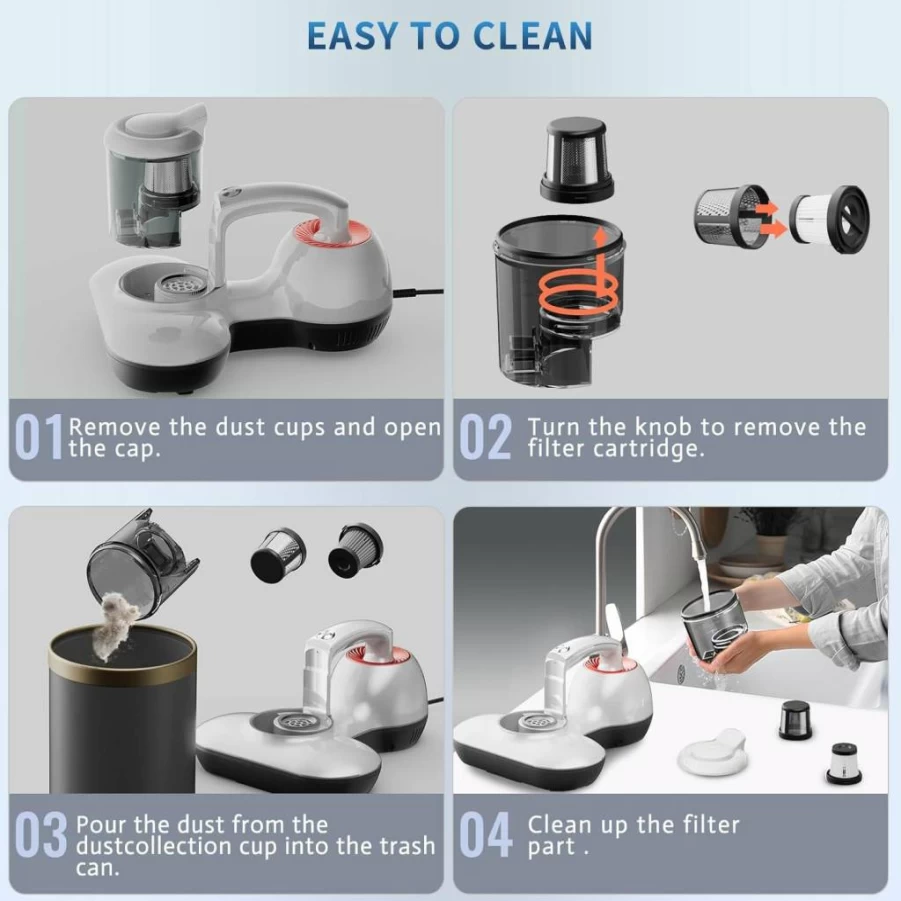 EASY TO CLEAN

01 Remove the dust cups and open the cap.

02 Turn the knob to remove the filter cartridge.

03 Pour the dust from the dustcollection cup into the trash can.

04 Clean up the filter part .