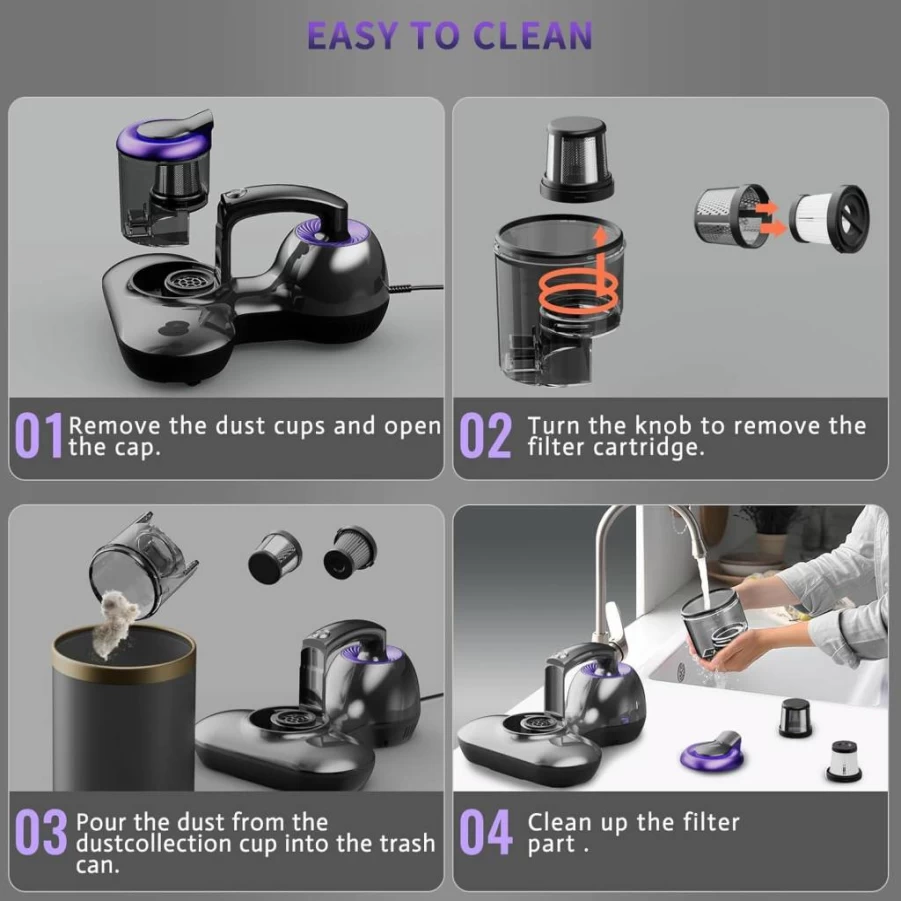 EASY TO CLEAN

01 Remove the dust cups and open the cap.

02 Turn the knob to remove the filter cartridge.

03 Pour the dust from the dustcollection cup into the trash can.

04 Clean up the filter part .