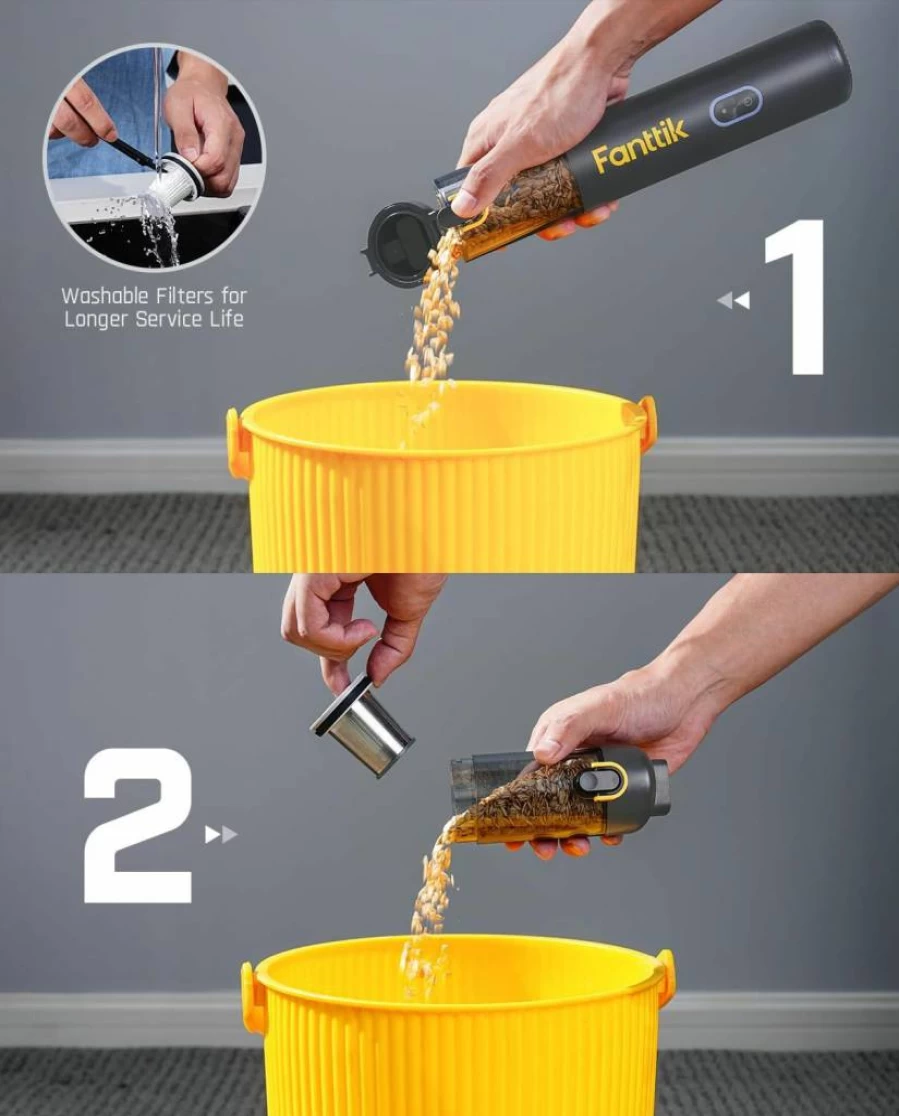 Washable Filters for Longer Service Life

Fanttik

1

2