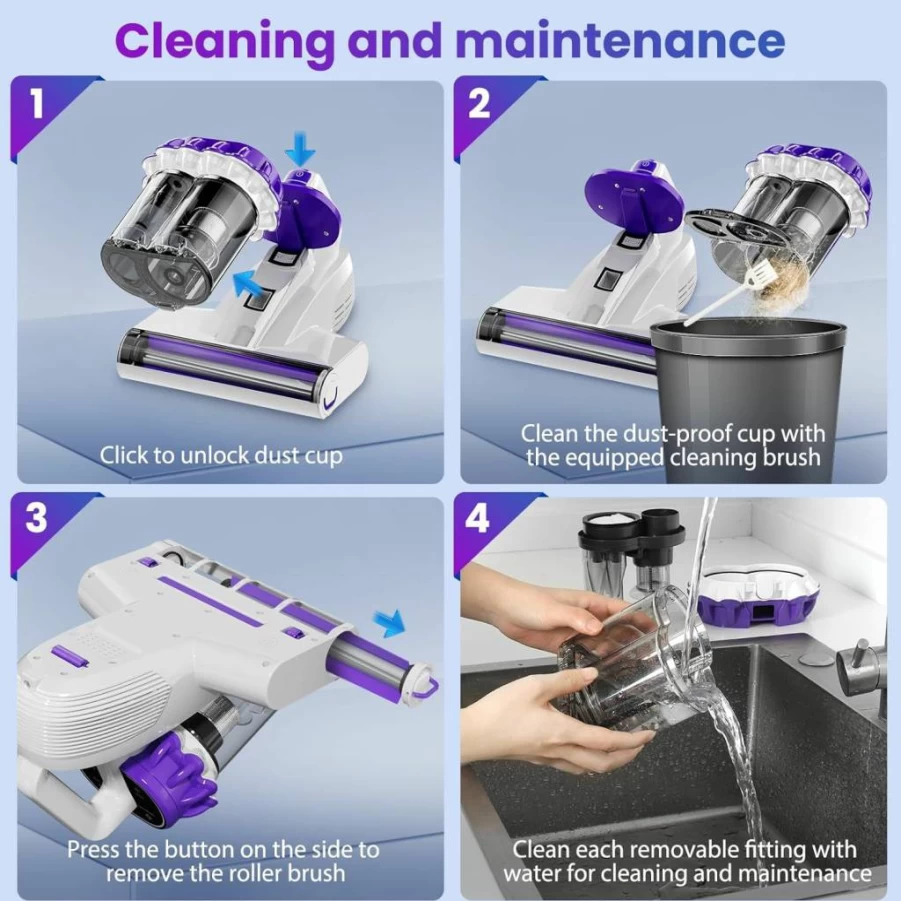 Cleaning and maintenance

1

Click to unlock dust cup

2

Clean the dust-proof cup with the equipped cleaning brush

3

Press the button on the side to remove the roller brush

4

Clean each removable fitting with water for cleaning and maintenance