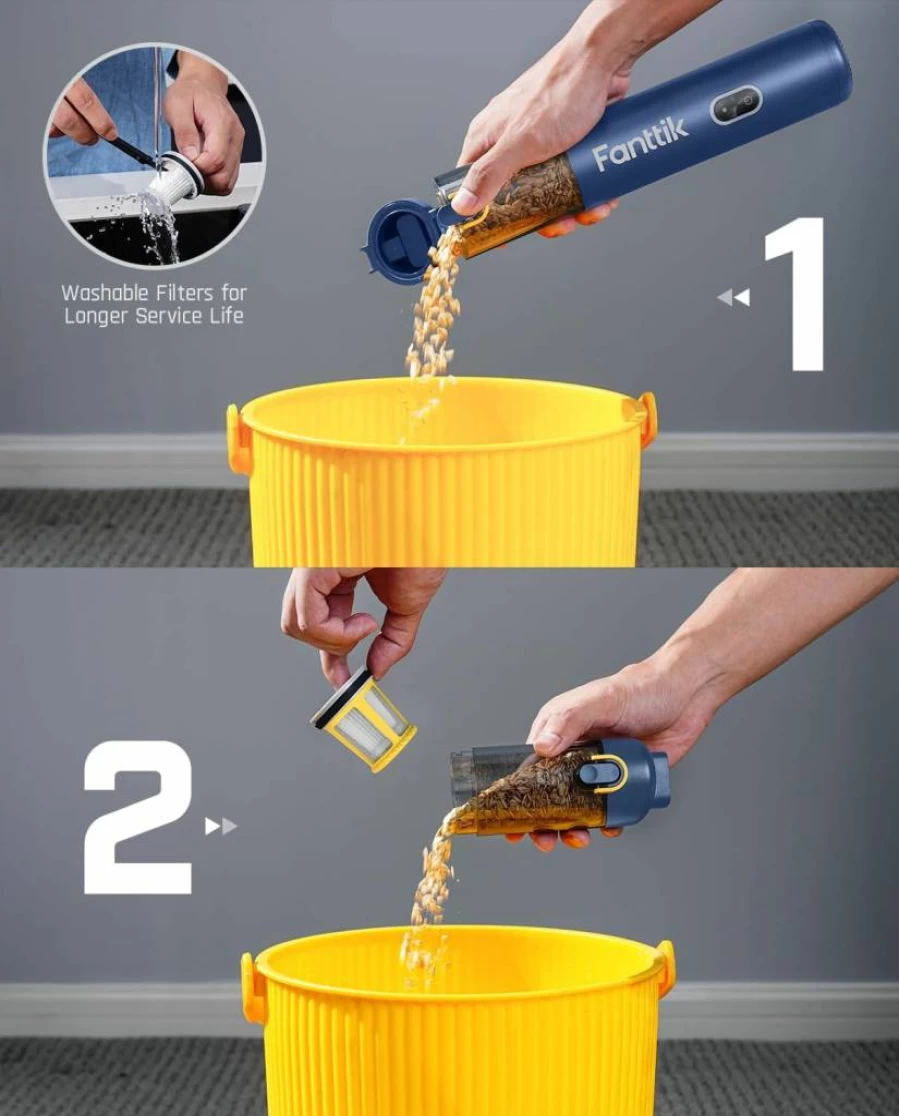 Washable Filters for Longer Service Life

Fanttik

1

2