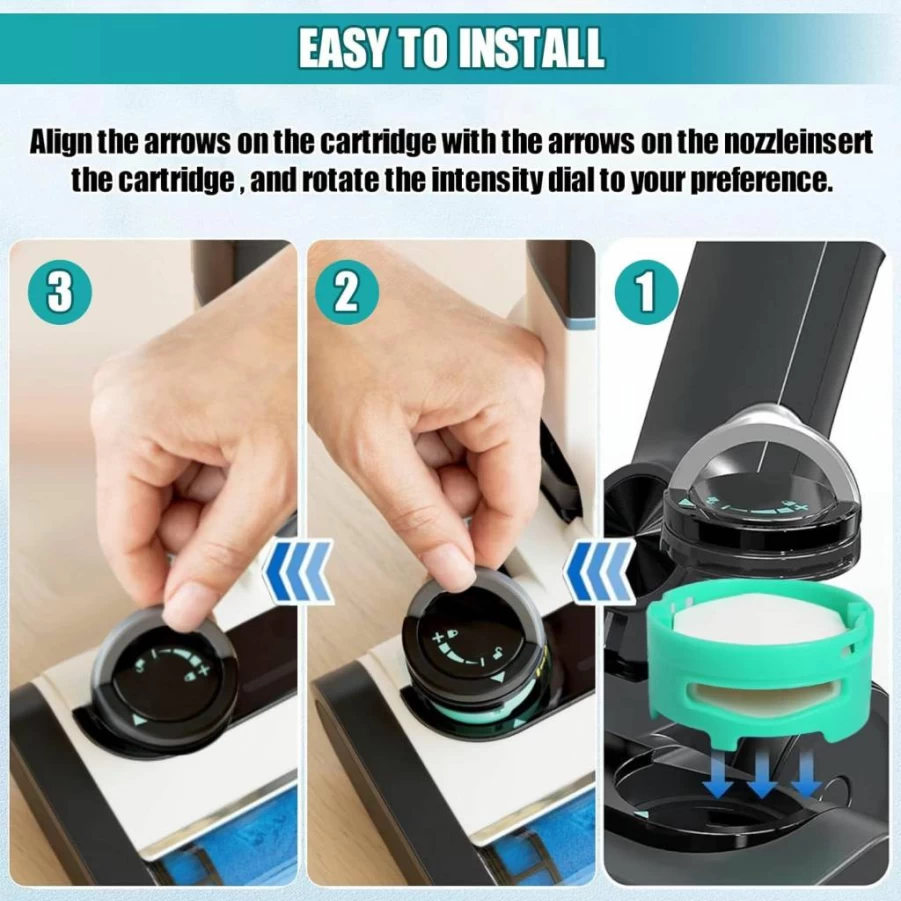 EASY TO INSTALL

Align the arrows on the cartridge with the arrows on the nozzleinsert the cartridge , and rotate the intensity dial to your preference.

3

2

1