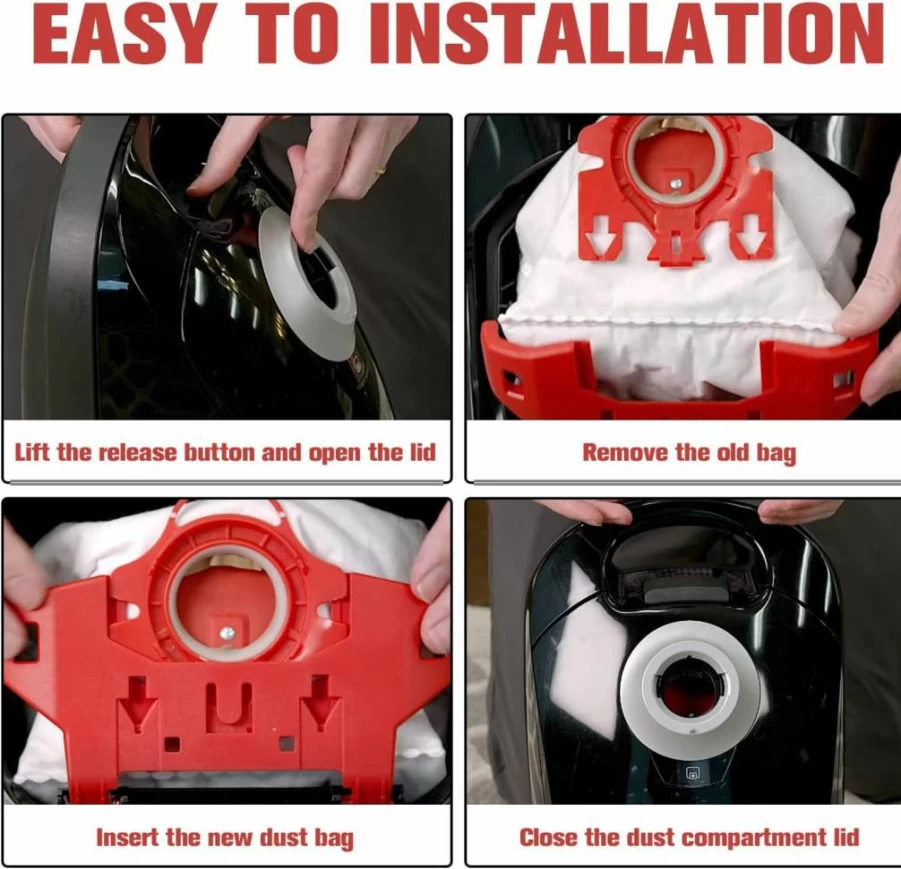 EASY TO INSTALLATION

Lift the release button and open the lid

Remove the old bag

Insert the new dust bag

Close the dust compartment lid